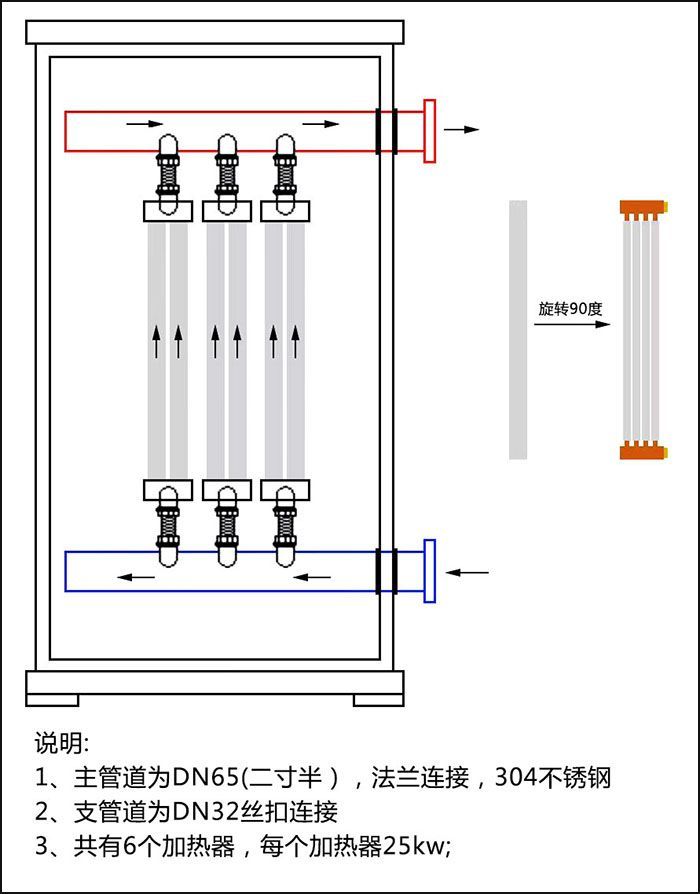 旋转90度

说明:
1、主管道为DN65(二寸半），法兰连接，304不锈钢
2、支管道为DN32丝扣连接
3、共有6个加热器，每个加热器25kw;